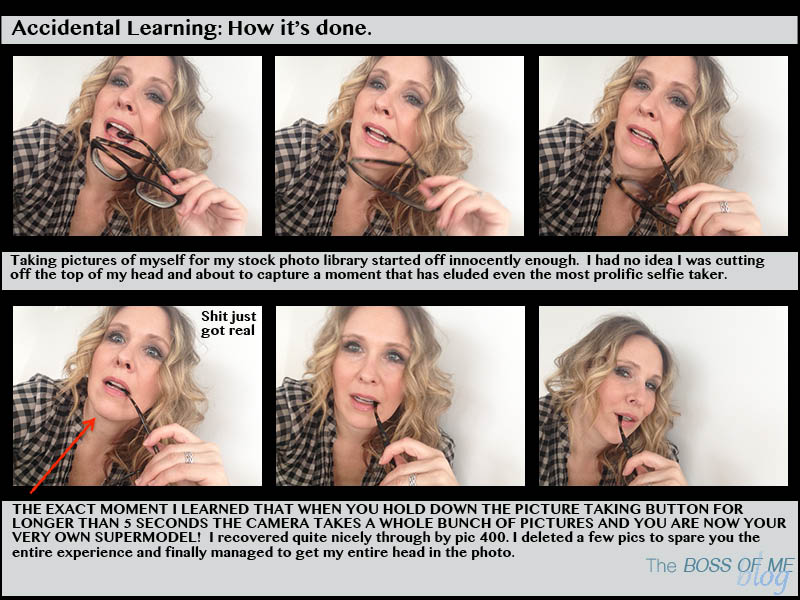 Accidental Learning: How it's done.

Taking pictures of myself for my stock photo library started off innocently enough. I had no idea I was cutting off the top of my head and about to capture a moment that has eluded even the most prolific selfie taker.

Shit just got real

THE EXACT MOMENT I LEARNED THAT WHEN YOU HOLD DOWN THE PICTURE TAKING BUTTON FOR LONGER THAN 5 SECONDS THE CAMERA TAKES A WHOLE BUNCH OF PICTURES AND YOU ARE NOW YOUR VERY OWN SUPERMODEL! I recovered quite nicely through by pic 400. I deleted a few pics to spare you the entire experience and finally managed to get my entire head in the photo.

The BOSS OF ME blog